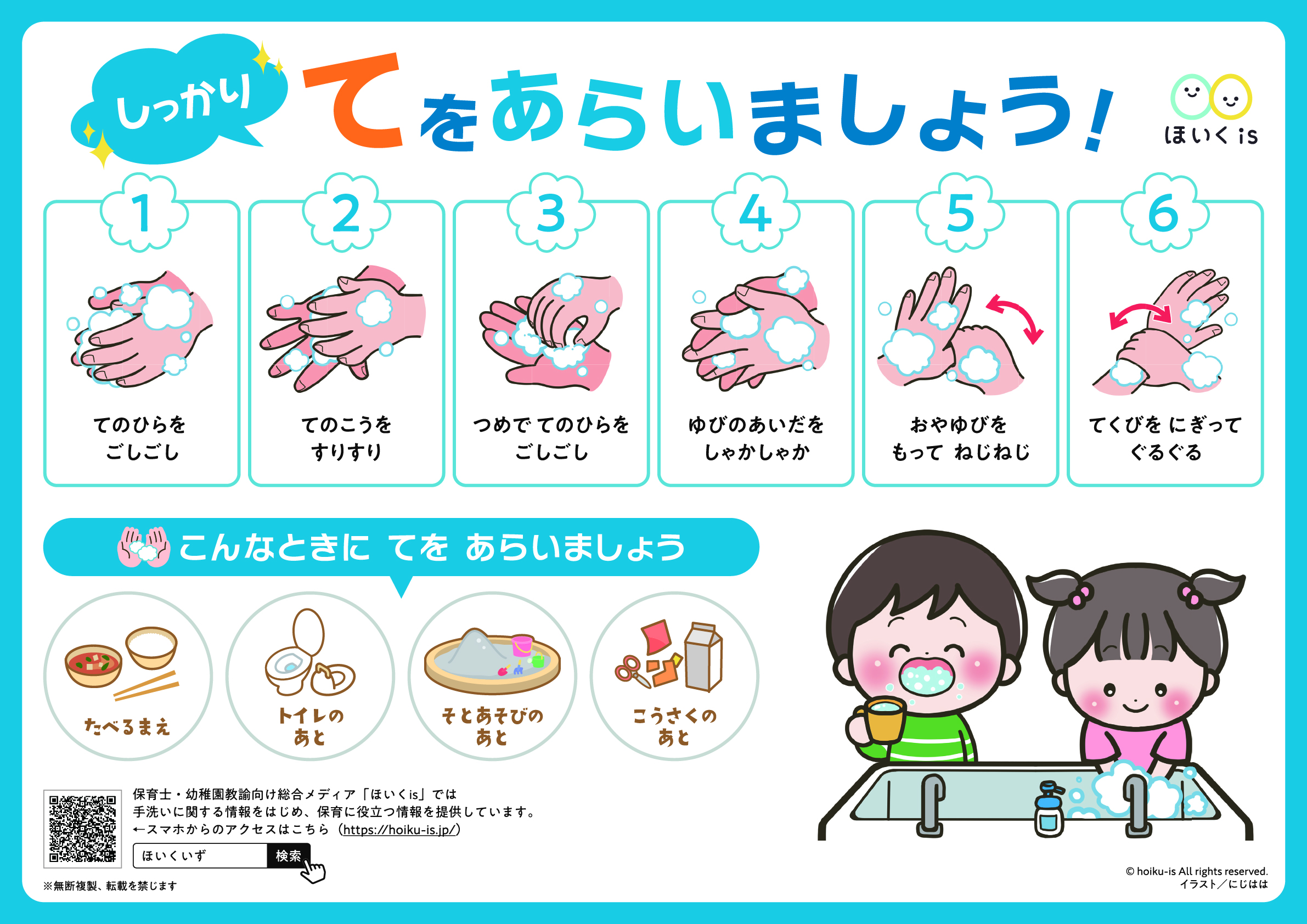 しっかり てをあらいましょう!

ほいく is

1
てのひらを
ごしごし

2
てのこうを
すりすり

3
つめで てのひらを
ごしごし

4
ゆびのあいだを
しゃかしゃか

5
おやゆびを
もって ねじねじ

6
てくびを にぎって
ぐるぐる

こんなときに てを あらいましょう

たべるまえ

トイレの
あと

そとあそびの
あと

こうさくの
あと

保育士・幼稚園教諭向け総合メディア「ほいくis」では
手洗いに関する情報をはじめ、保育に役立つ情報を提供しています。
←スマホからのアクセスはこちら（https://hoiku-is.jp/）

ほいくいず 検索

※無断複製、転載を禁じます

© hoiku-is All rights reserved.
イラスト／にじはは